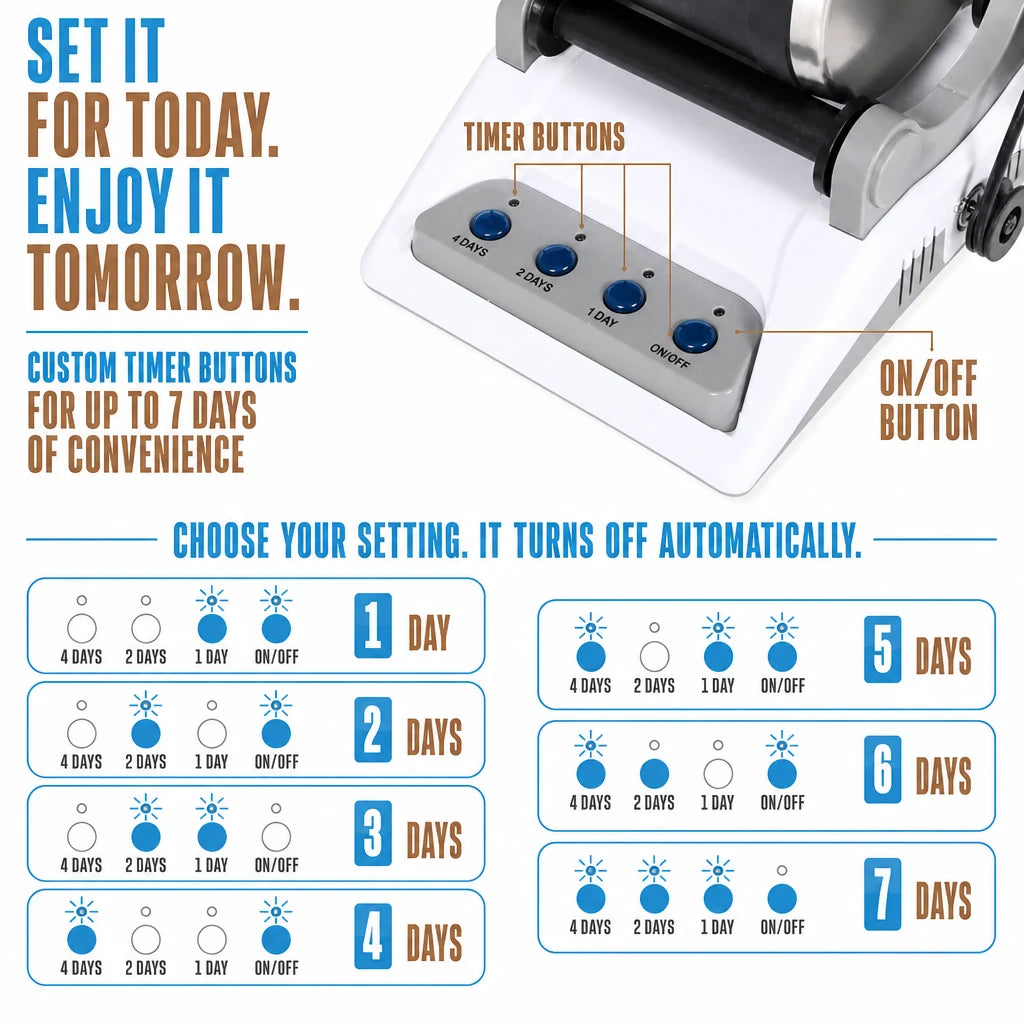 SET IT
FOR TODAY.
ENJOY IT
TOMORROW.

CUSTOM TIMER BUTTONS
FOR UP TO 7 DAYS
OF CONVENIENCE

TIMER BUTTONS

4 DAYS
2 DAYS
1 DAY
ON/OFF

ON/OFF
BUTTON

CHOOSE YOUR SETTING. IT TURNS OFF AUTOMATICALLY.

4 DAYS 2 DAYS 1 DAY ON/OFF 1 DAY

4 DAYS 2 DAYS 1 DAY ON/OFF 2 DAYS

4 DAYS 2 DAYS 1 DAY ON/OFF 3 DAYS

4 DAYS 2 DAYS 1 DAY ON/OFF 4 DAYS

4 DAYS 2 DAYS 1 DAY ON/OFF 5 DAYS

4 DAYS 2 DAYS 1 DAY ON/OFF 6 DAYS

4 DAYS 2 DAYS 1 DAY ON/OFF 7 DAYS