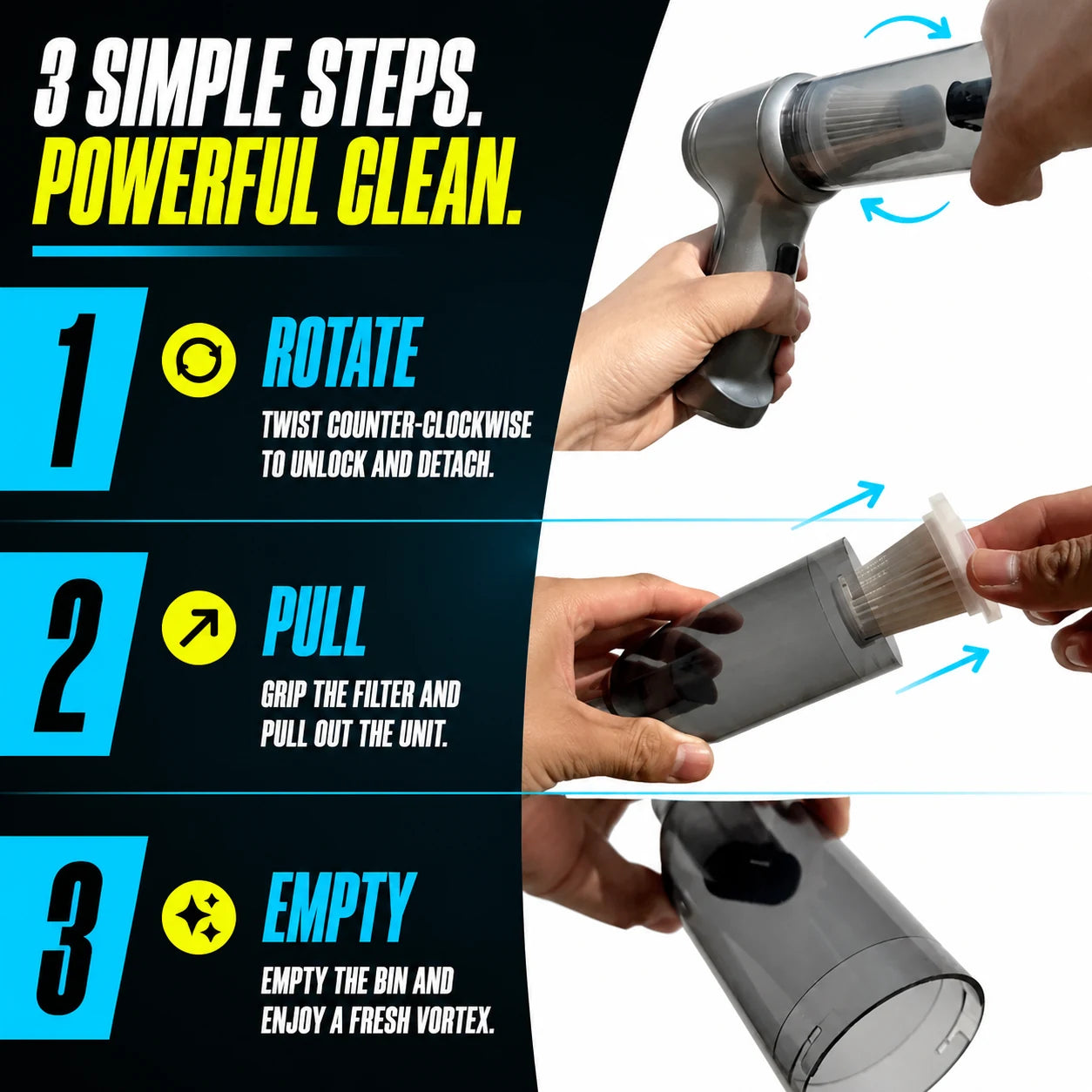 3 SIMPLE STEPS.
POWERFUL CLEAN.

1
ROTATE
TWIST COUNTER-CLOCKWISE TO UNLOCK AND DETACH.

2
PULL
GRIP THE FILTER AND PULL OUT THE UNIT.

3
EMPTY
EMPTY THE BIN AND ENJOY A FRESH VORTEX.