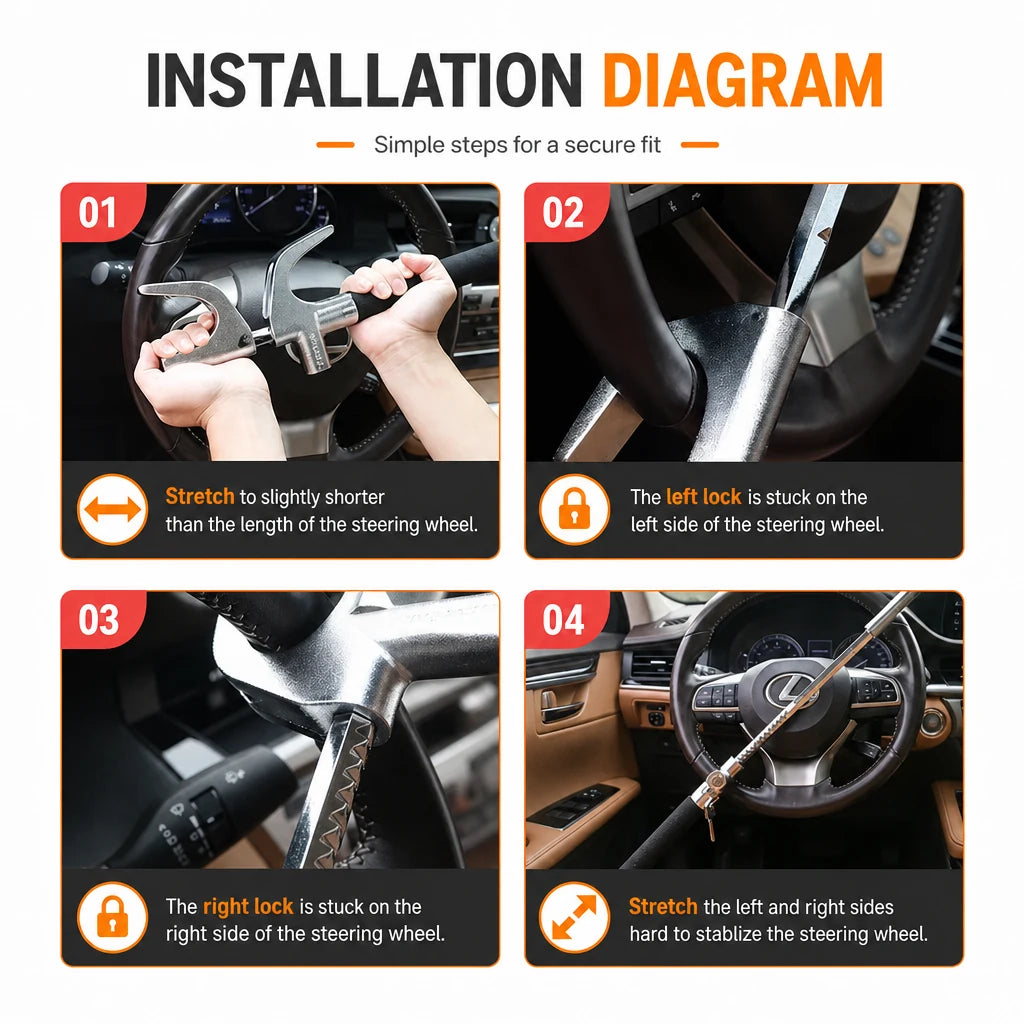 INSTALLATION DIAGRAM

Simple steps for a secure fit

01

Stretch to slightly shorter than the length of the steering wheel.

02

The left lock is stuck on the left side of the steering wheel.

03

The right lock is stuck on the right side of the steering wheel.

04

Stretch the left and right sides hard to stablize the steering wheel.