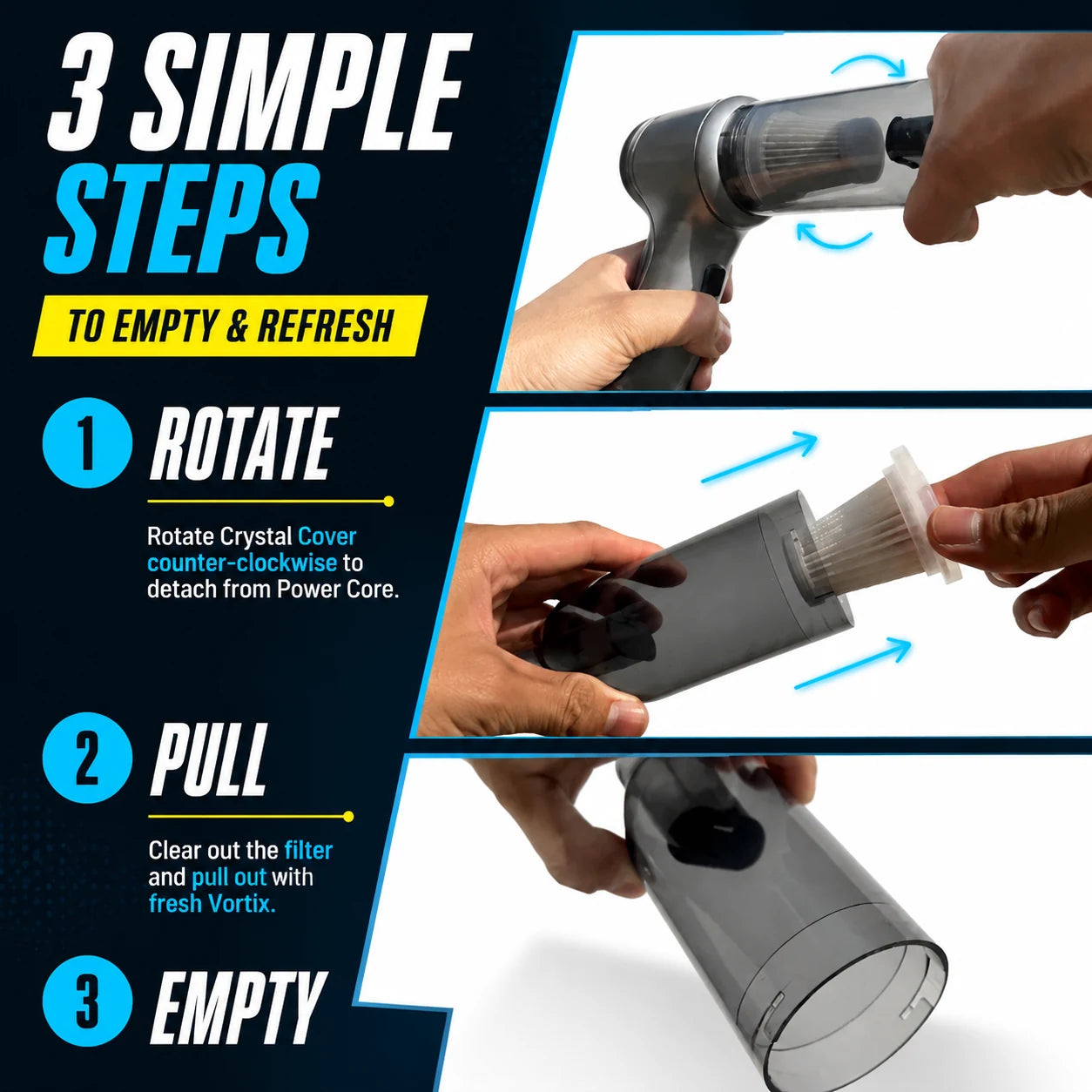 3 SIMPLE STEPS

TO EMPTY & REFRESH

1 ROTATE

Rotate Crystal Cover counter-clockwise to detach from Power Core.

2 PULL

Clear out the filter and pull out with fresh Vortix.

3 EMPTY